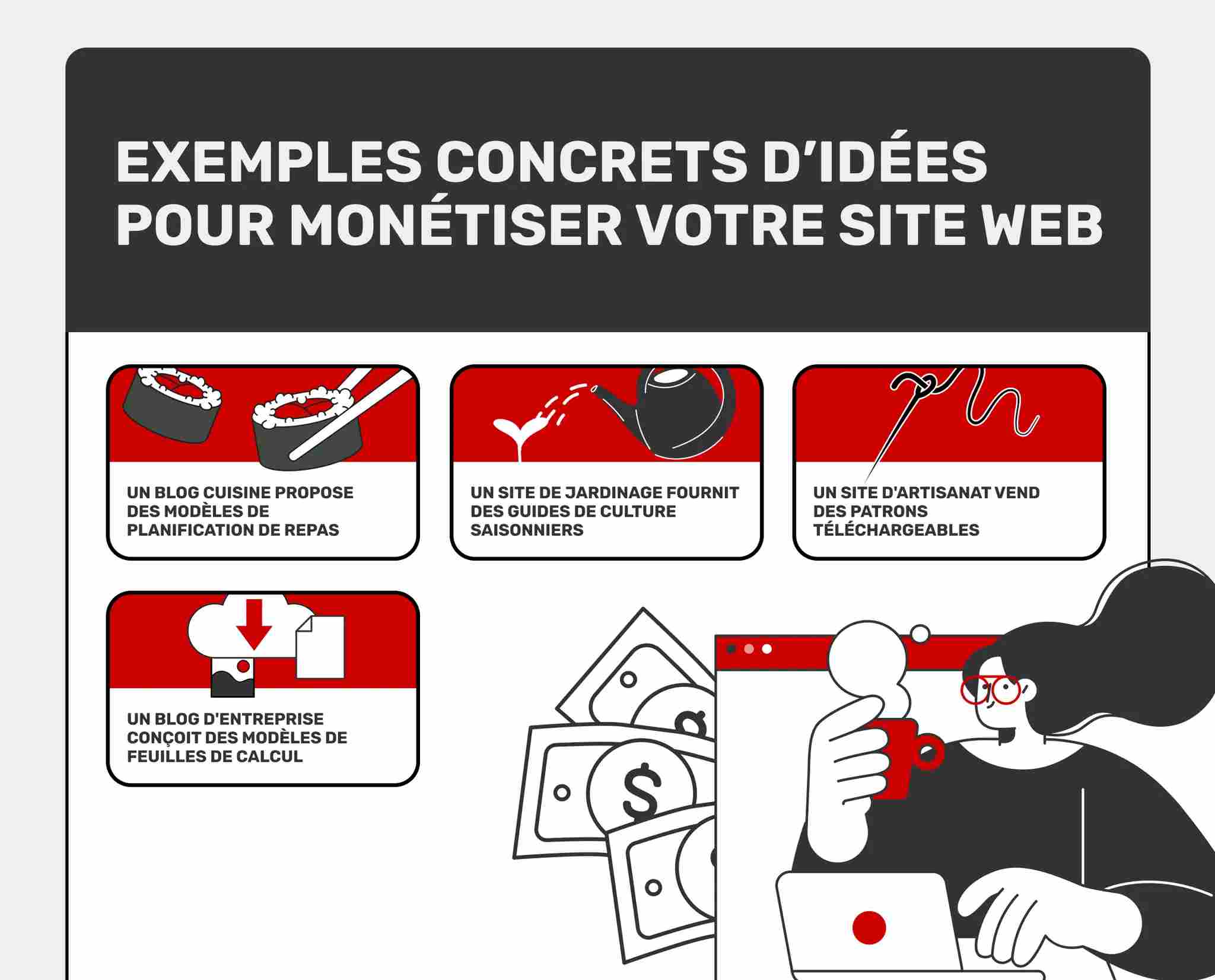 EXEMPLES CONCRETS D'IDÉES POUR MONÉTISER VOTRE SITE WEB

UN BLOG CUISINE PROPOSE DES MODÈLES DE PLANIFICATION DE REPAS

UN SITE DE JARDINAGE FOURNIT DES GUIDES DE CULTURE SAISONNIERS

UN SITE D'ARTISANAT VEND DES PATRONS TÉLÉCHARGEABLES

UN BLOG D'ENTREPRISE CONÇOIT DES MODÈLES DE FEUILLES DE CALCUL

$